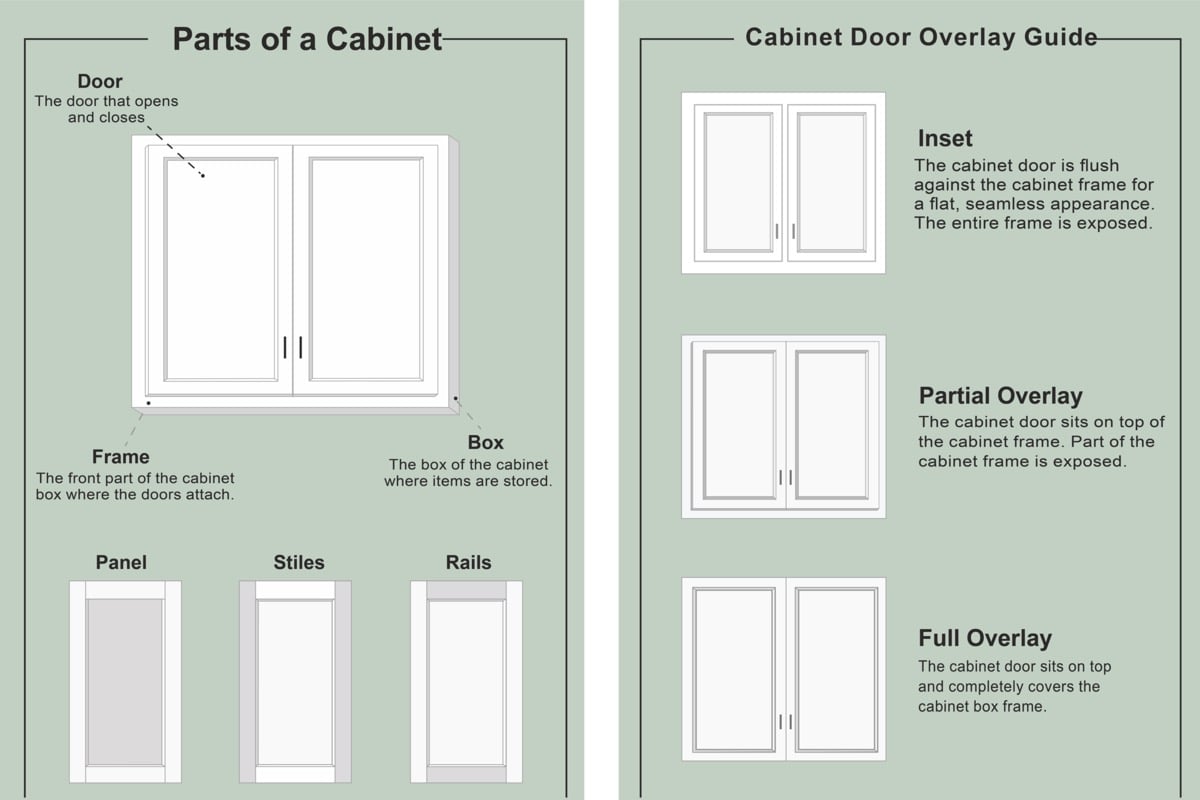 Parts of a Cabinet

Door
The door that opens and closes

Frame
The front part of the cabinet box where the doors attach.

Box
The box of the cabinet where items are stored.

Panel

Stiles

Rails

Cabinet Door Overlay Guide

Inset
The cabinet door is flush against the cabinet frame for a flat, seamless appearance. The entire frame is exposed.

Partial Overlay
The cabinet door sits on top of the cabinet frame. Part of the cabinet frame is exposed.

Full Overlay
The cabinet door sits on top and completely covers the cabinet box frame.